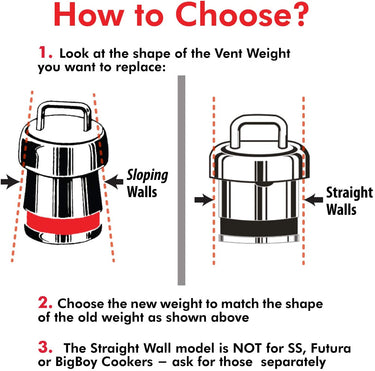 How to Choose?

1. Look at the shape of the Vent Weight you want to replace:

Sloping Walls

Straight Walls

2. Choose the new weight to match the shape of the old weight as shown above

3. The Straight Wall model is NOT for SS, Futura or BigBoy Cookers – ask for those separately